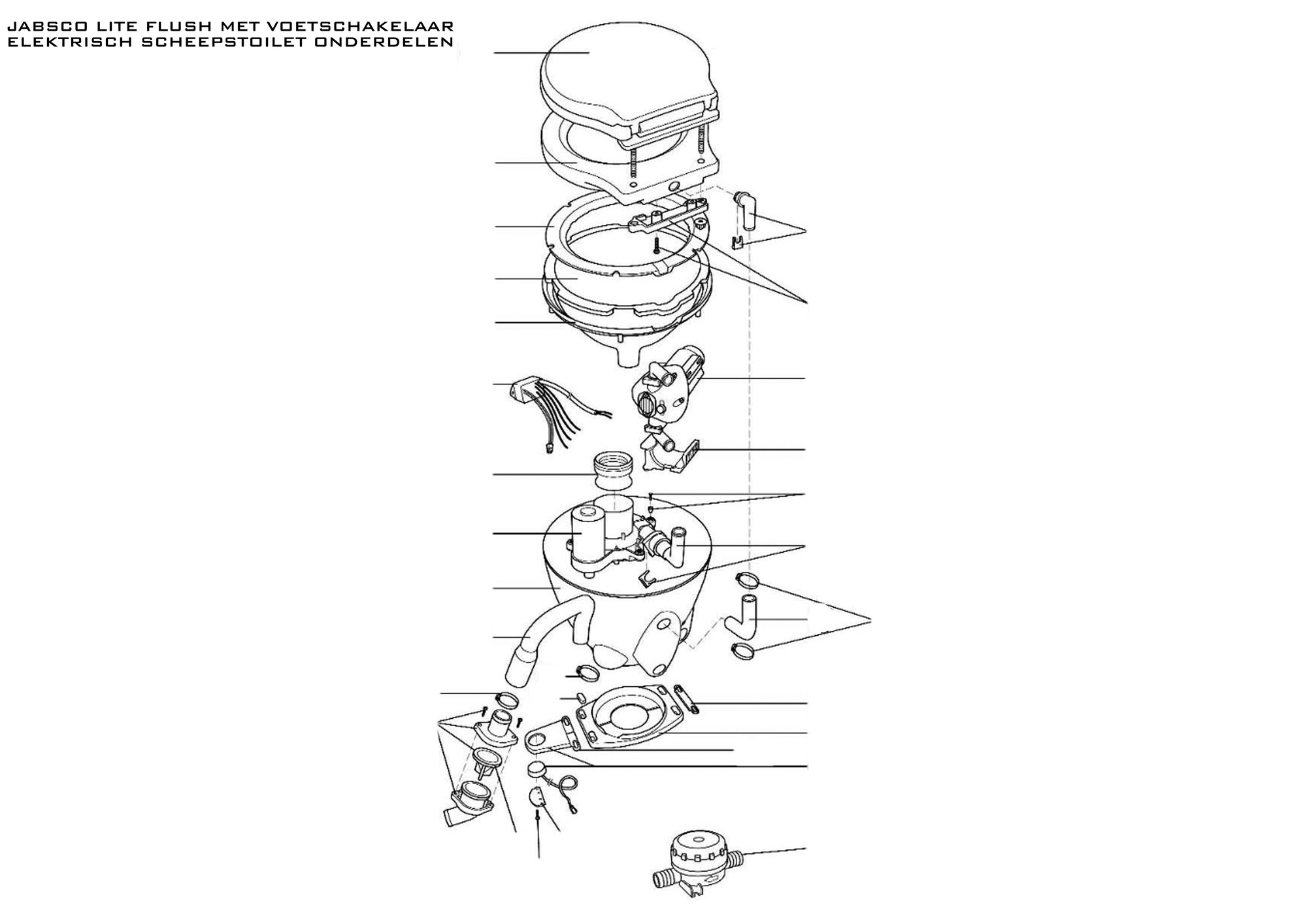 JABSCO LITE FLUSH MET VOETSCHAKELAAR
ELEKTRISCH SCHEEPSTOILET ONDERDELEN